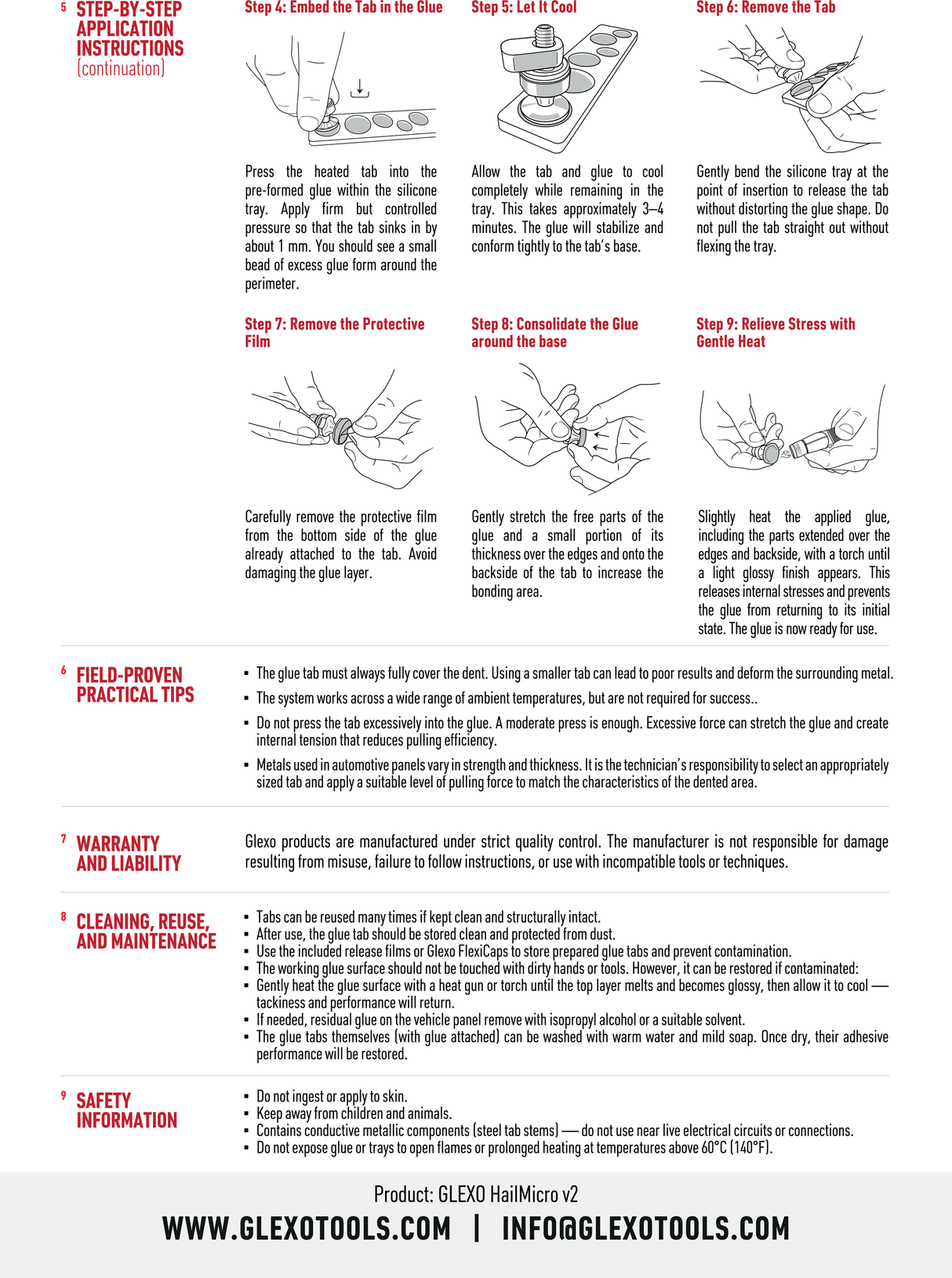 5 STEP-BY-STEP APPLICATION INSTRUCTIONS
(continuation)

Step 4: Embed the Tab in the Glue

Press the heated tab into the pre-formed glue within the silicone tray. Apply firm but controlled pressure so that the tab sinks in by about 1 mm. You should see a small bead of excess glue form around the perimeter.

Step 5: Let It Cool

Allow the tab and glue to cool completely while remaining in the tray. This takes approximately 3–4 minutes. The glue will stabilize and conform tightly to the tab's base.

Step 6: Remove the Tab

Gently bend the silicone tray at the point of insertion to release the tab without distorting the glue shape. Do not pull the tab straight out without flexing the tray.

Step 7: Remove the Protective Film

Carefully remove the protective film from the bottom side of the glue already attached to the tab. Avoid damaging the glue layer.

Step 8: Consolidate the Glue around the base

Gently stretch the free parts of the glue and a small portion of its thickness over the edges and onto the backside of the tab to increase the bonding area.

Step 9: Relieve Stress with Gentle Heat

Slightly heat the applied glue, including the parts extended over the edges and backside, with a torch until a light glossy finish appears. This releases internal stresses and prevents the glue from returning to its initial state. The glue is now ready for use.

6 FIELD-PROVEN PRACTICAL TIPS

▪ The glue tab must always fully cover the dent. Using a smaller tab can lead to poor results and deform the surrounding metal.
▪ The system works across a wide range of ambient temperatures, but are not required for success..
▪ Do not press the tab excessively into the glue. A moderate press is enough. Excessive force can stretch the glue and create internal tension that reduces pulling efficiency.
▪ Metals used in automotive panels vary in strength and thickness. It is the technician's responsibility to select an appropriately sized tab and apply a suitable level of pulling force to match the characteristics of the dented area.

7 WARRANTY AND LIABILITY

Glexo products are manufactured under strict quality control. The manufacturer is not responsible for damage resulting from misuse, failure to follow instructions, or use with incompatible tools or techniques.

8 CLEANING, REUSE, AND MAINTENANCE

▪ Tabs can be reused many times if kept clean and structurally intact.
▪ After use, the glue tab should be stored clean and protected from dust.
▪ Use the included release films or Glexo FlexiCaps to store prepared glue tabs and prevent contamination.
▪ The working glue surface should not be touched with dirty hands or tools. However, it can be restored if contaminated:
▪ Gently heat the glue surface with a heat gun or torch until the top layer melts and becomes glossy, then allow it to cool — tackiness and performance will return.
▪ If needed, residual glue on the vehicle panel remove with isopropyl alcohol or a suitable solvent.
▪ The glue tabs themselves (with glue attached) can be washed with warm water and mild soap. Once dry, their adhesive performance will be restored.

9 SAFETY INFORMATION

▪ Do not ingest or apply to skin.
▪ Keep away from children and animals.
▪ Contains conductive metallic components (steel tab stems) — do not use near live electrical circuits or connections.
▪ Do not expose glue or trays to open flames or prolonged heating at temperatures above 60°C (140°F).

Product: GLEXO HailMicro v2
WWW.GLEXOTOOLS.COM | INFO@GLEXOTOOLS.COM